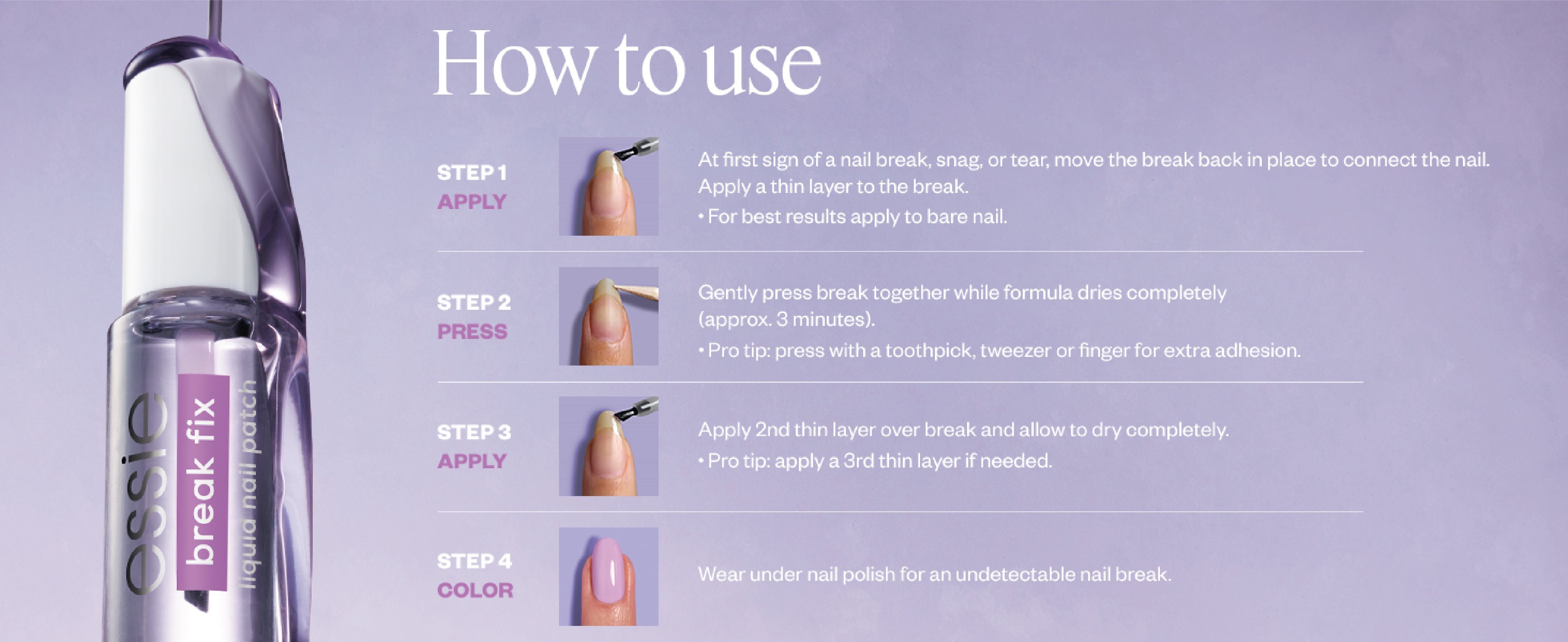 essie
break fix
liquid nail patch

How to use

STEP 1
APPLY

At first sign of a nail break, snag, or tear, move the break back in place to connect the nail. Apply a thin layer to the break.
• For best results apply to bare nail.

STEP 2
PRESS

Gently press break together while formula dries completely (approx. 3 minutes).
• Pro tip: press with a toothpick, tweezer or finger for extra adhesion.

STEP 3
APPLY

Apply 2nd thin layer over break and allow to dry completely.
• Pro tip: apply a 3rd thin layer if needed.

STEP 4
COLOR

Wear under nail polish for an undetectable nail break.